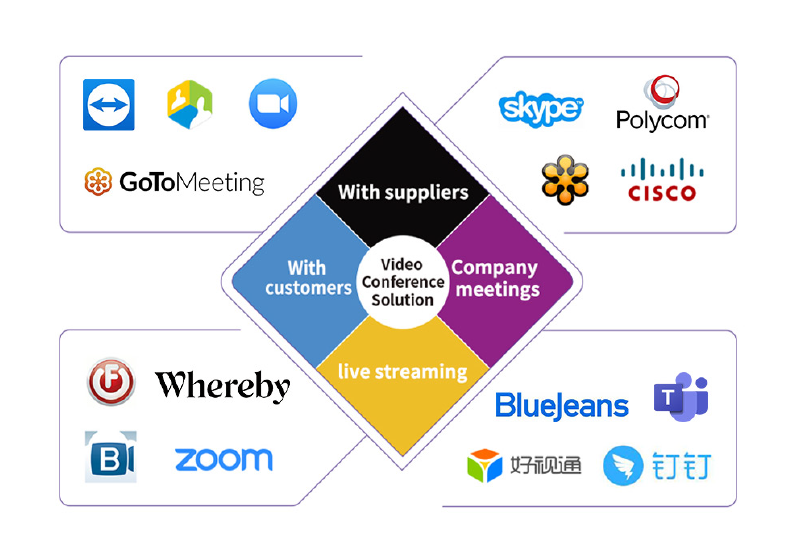 GoToMeeting

skype

Polycom

CISCO

With suppliers

With customers

Video Conference Solution

Company meetings

live streaming

Whereby

B

zoom

BlueJeans

T

好视通

钉钉